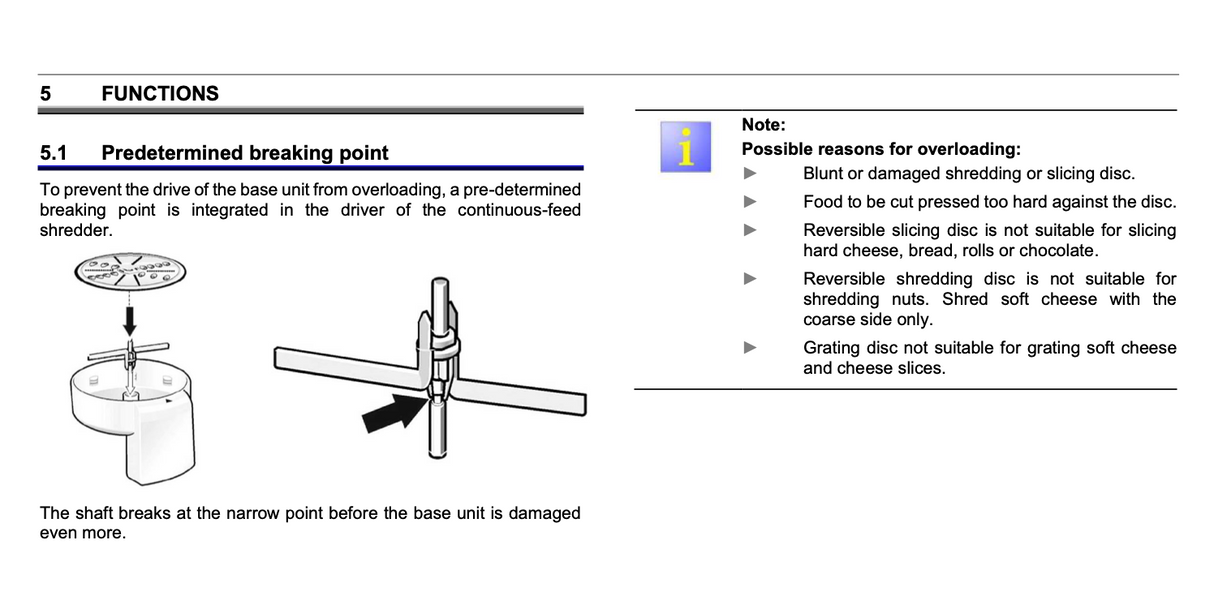 5 FUNCTIONS

5.1 Predetermined breaking point

To prevent the drive of the base unit from overloading, a pre-determined breaking point is integrated in the driver of the continuous-feed shredder.

The shaft breaks at the narrow point before the base unit is damaged even more.

i

Note:
Possible reasons for overloading:
► Blunt or damaged shredding or slicing disc.
► Food to be cut pressed too hard against the disc.
► Reversible slicing disc is not suitable for slicing hard cheese, bread, rolls or chocolate.
► Reversible shredding disc is not suitable for shredding nuts. Shred soft cheese with the coarse side only.
► Grating disc not suitable for grating soft cheese and cheese slices.