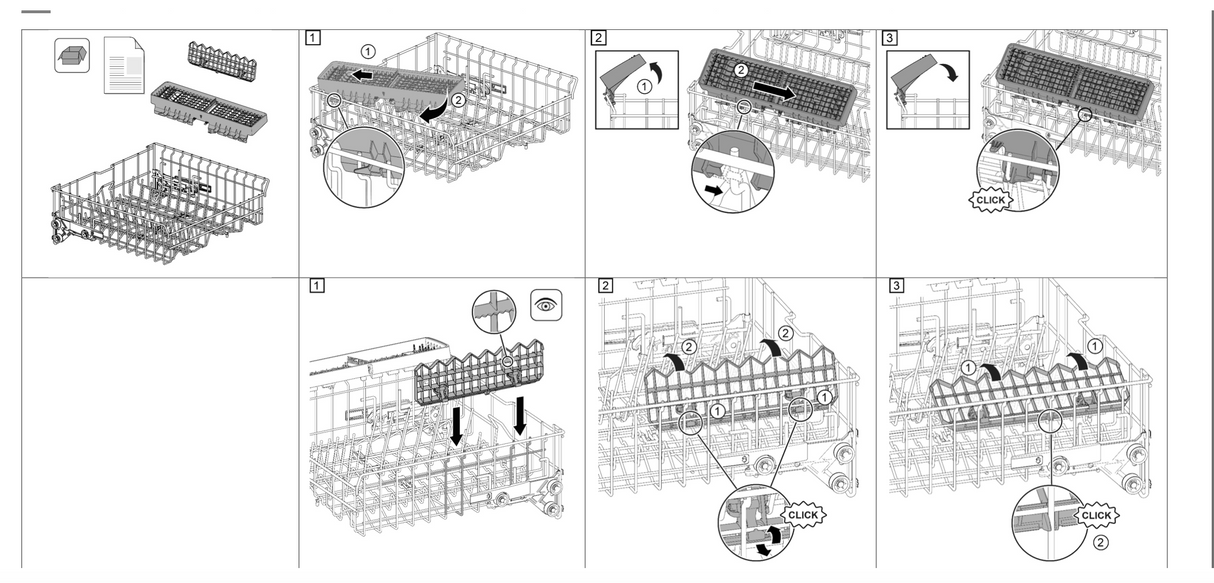 1
①
②
2
①
②
3
CLICK
1
2
②
②
①
①
CLICK
3
①
①
CLICK
②