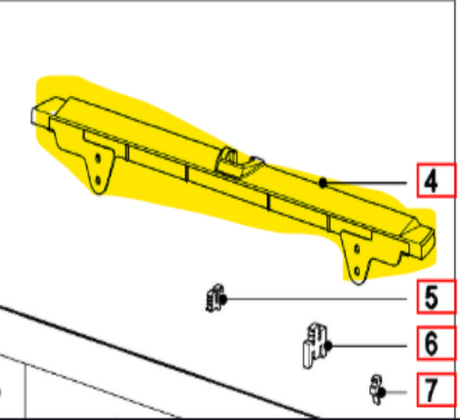 4
5
6
7