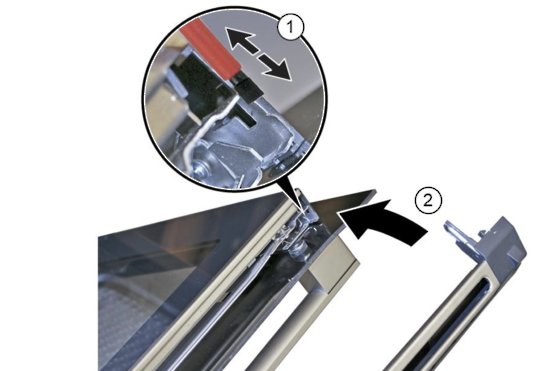 1

2