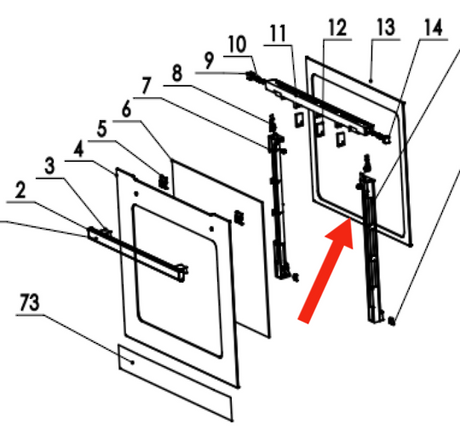 2
3
4
5
6
7
8
9
10
11
12
13
14
73