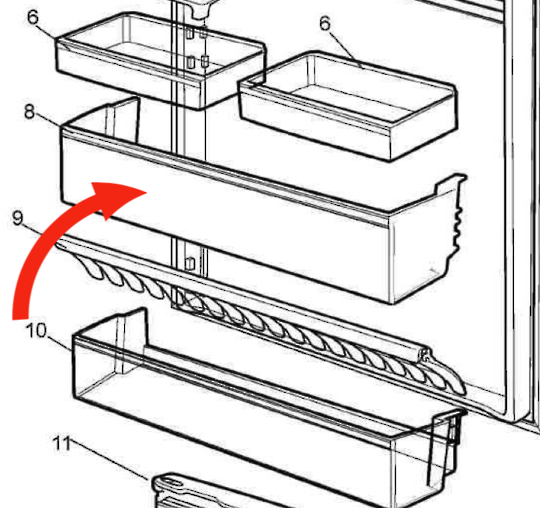 6
6
8
9
10
11