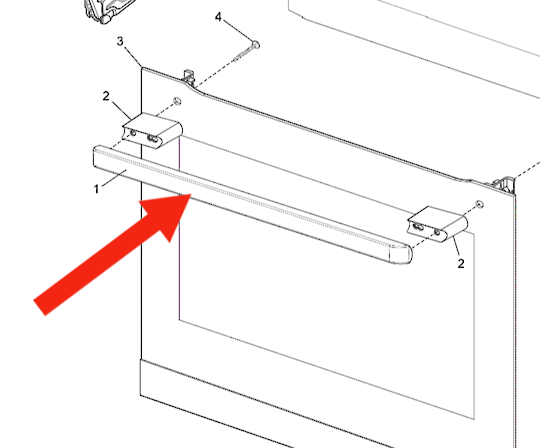 4
3
2
1
2