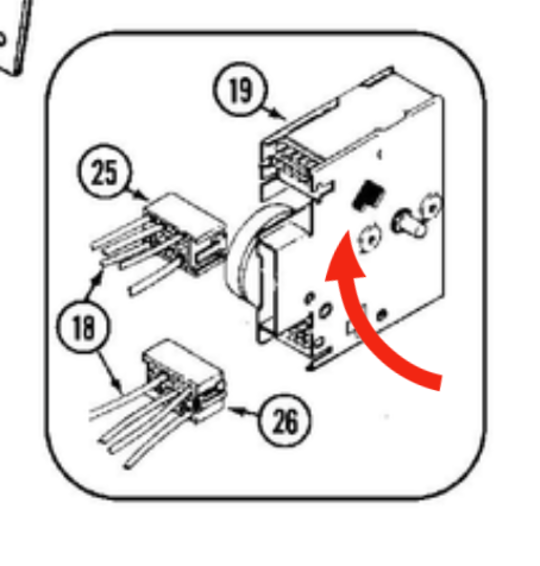 19
25
18
26