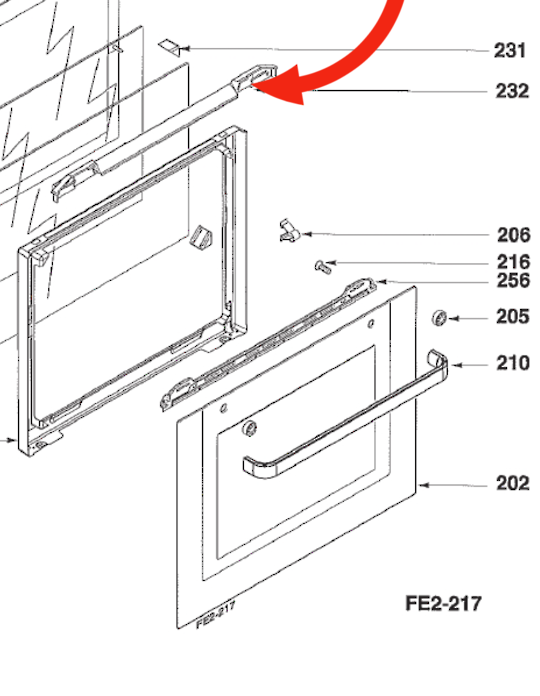 231
232
206
216
256
205
210
202
FE2-217
FE2-217