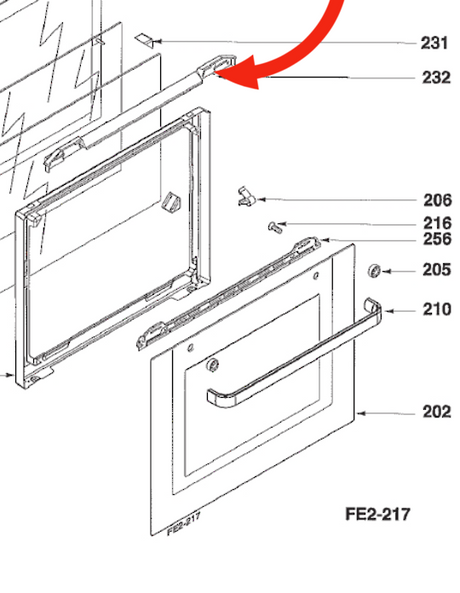 231
232
206
216
256
205
210
202
FE2-217
FE2-217