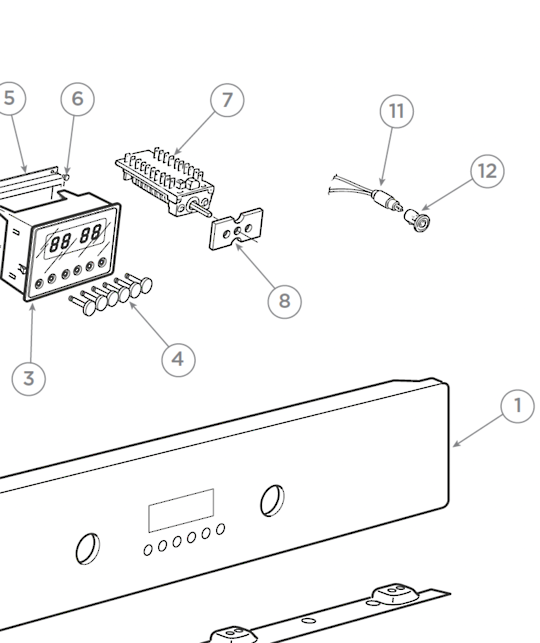 5
6
7
11
12
88 88
8
4
3
1