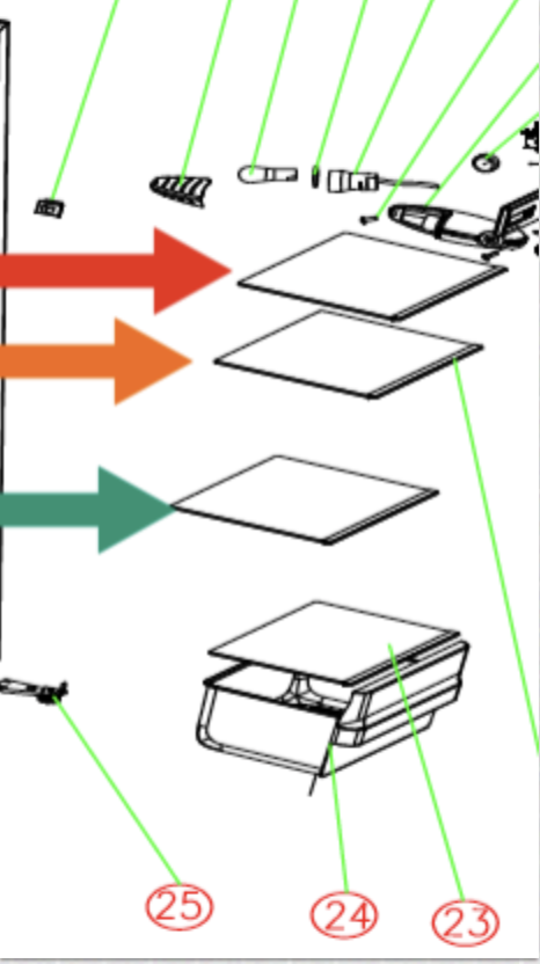 25
24
23