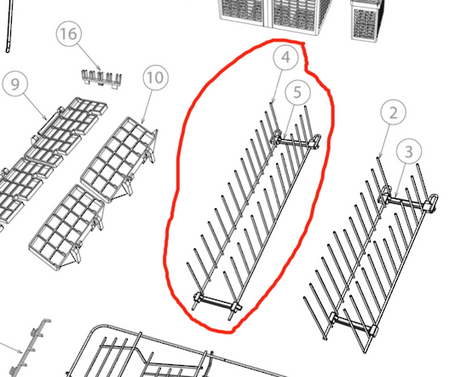 16
9
10
4
5
2
3