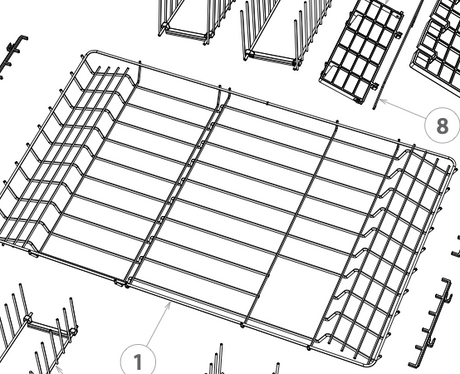 8

1