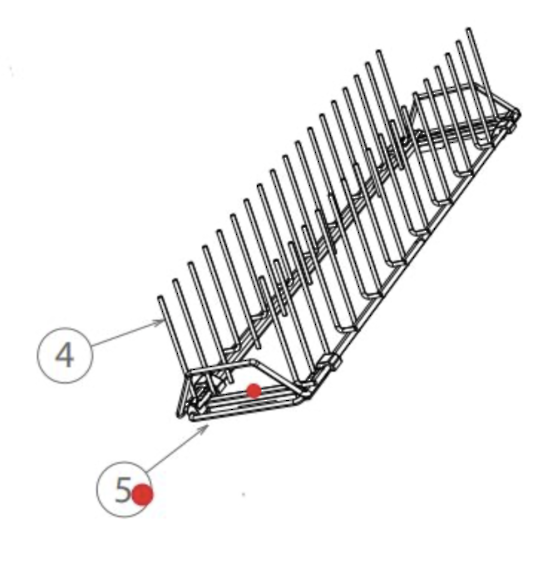 4

5