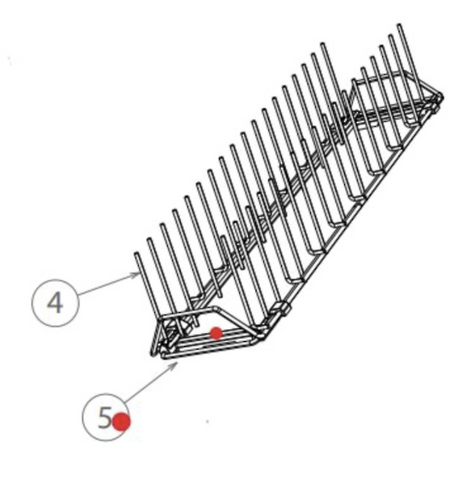 4

5