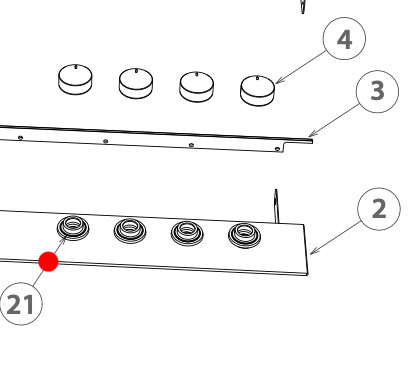 4
3
2
21