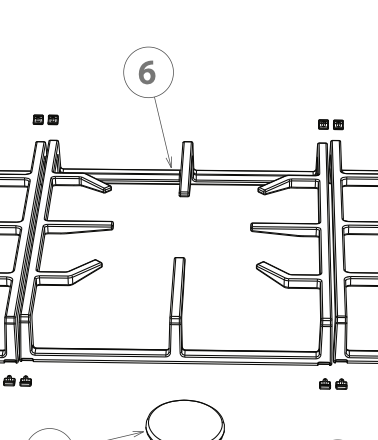 6