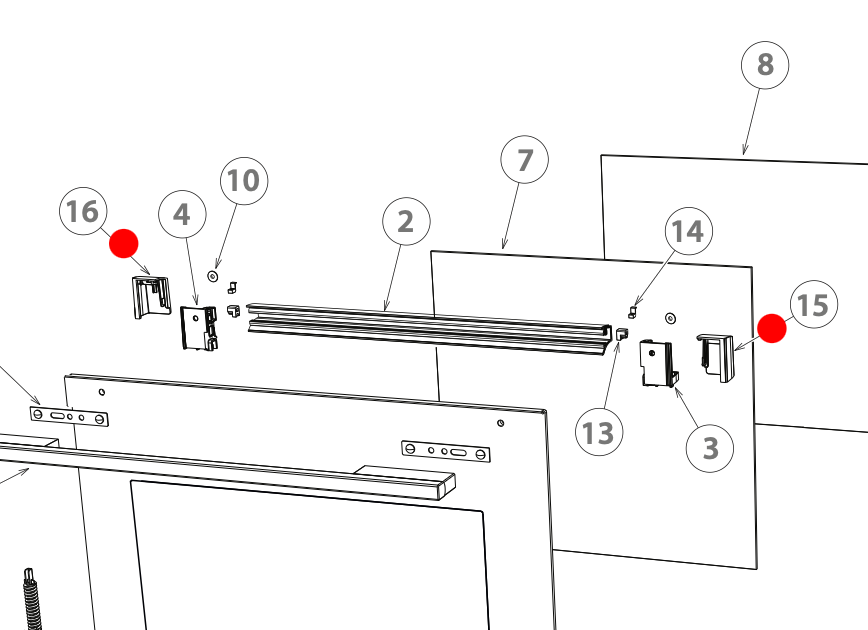 8
7
10
16
4
2
14
15
13
3