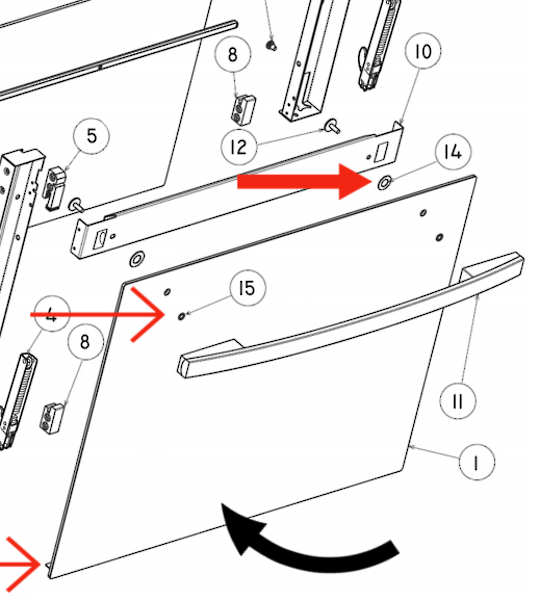 8
10
5
12
14
15
4
8
11
1