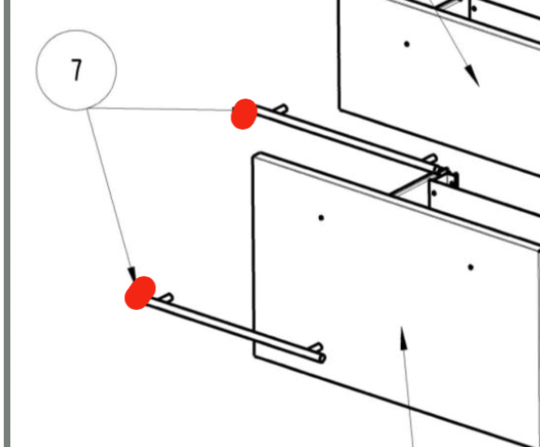 7