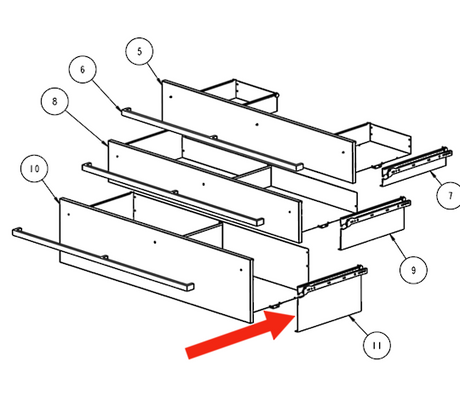 5
6
8
10
7
9
11