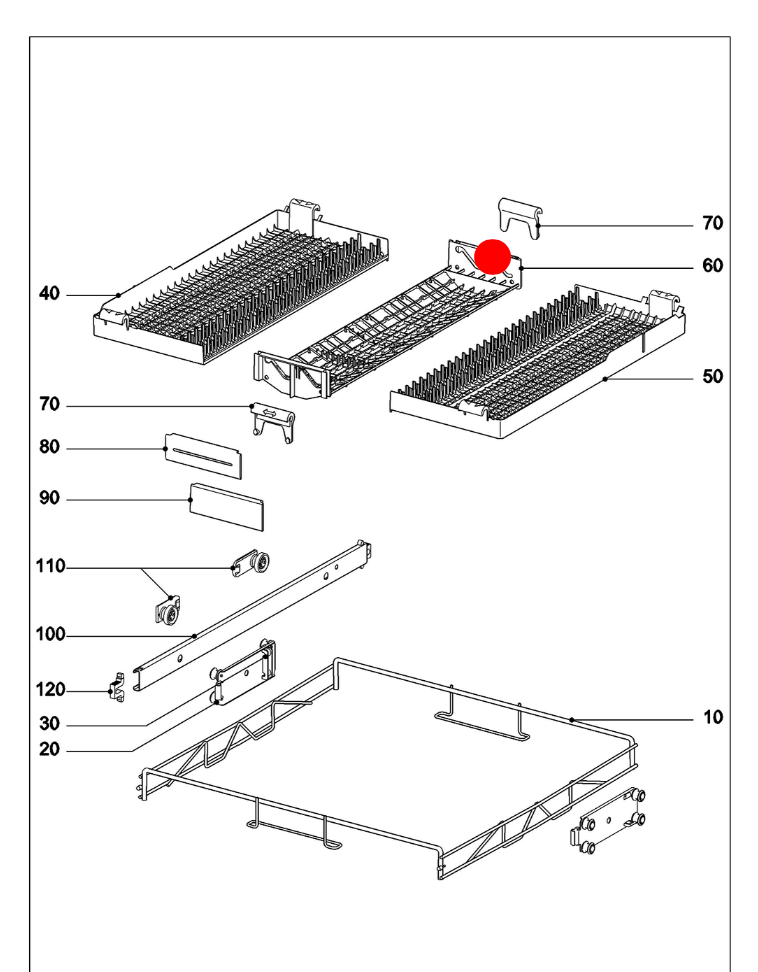 70
60
40
50
70
80
90
110
100
120
30
20
10