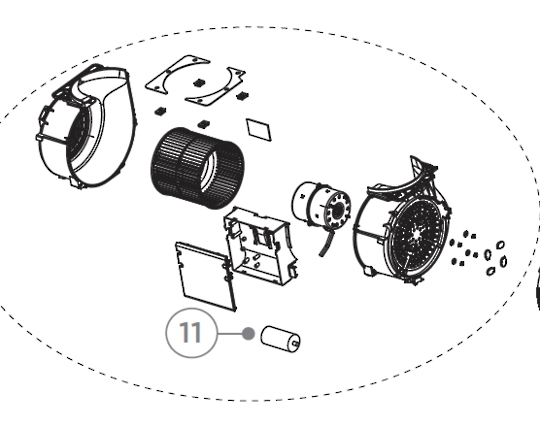 11