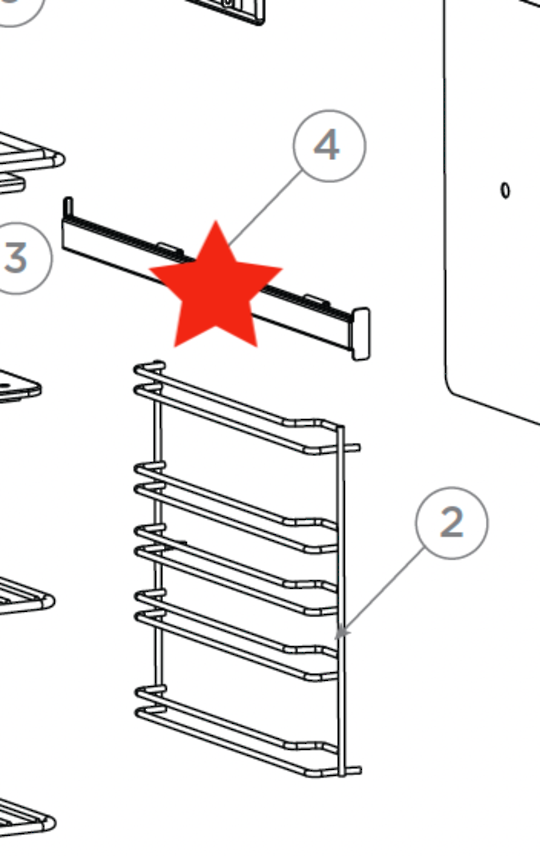 4
3
2