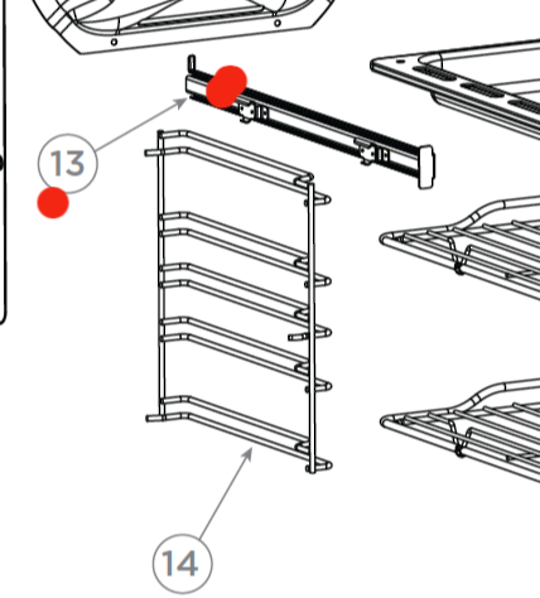 13

14