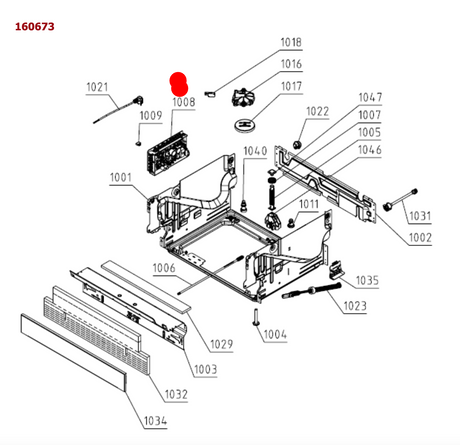 160673

1018
1016
1017
1021
1008
1009
1047
1022
1007
1005
1046
1040
1001
1011
1031
1002
1006
1035
1023
1004
1029
1003
1032
1034