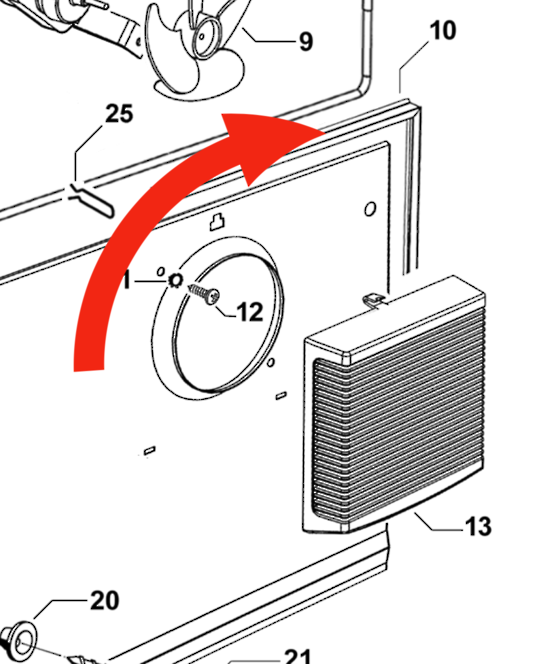 9
10
25
I
12
13
20
21