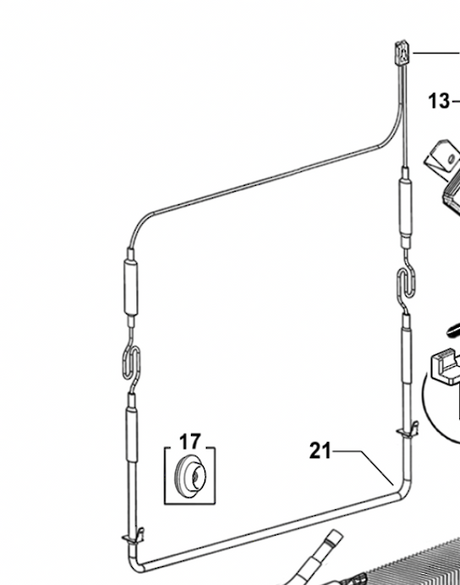 13
17
21