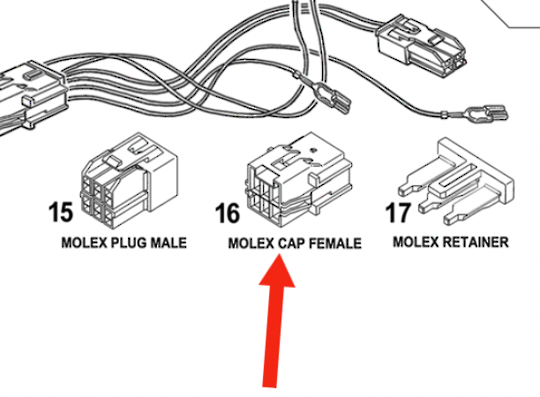 15
MOLEX PLUG MALE

16
MOLEX CAP FEMALE

17
MOLEX RETAINER