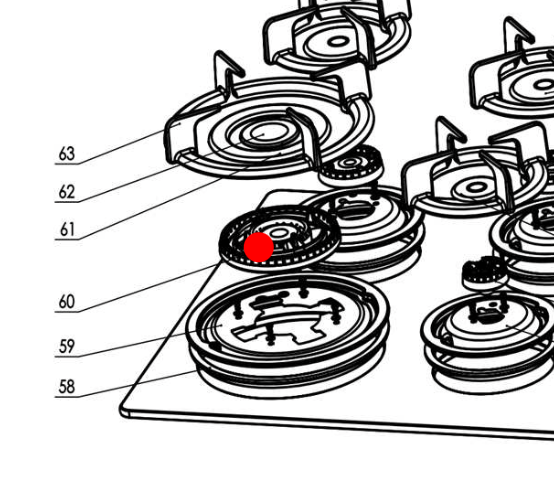 63
62
61
60
59
58