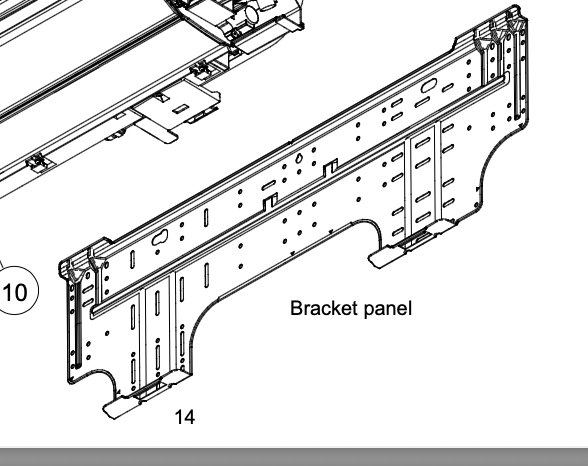 10

Bracket panel

14