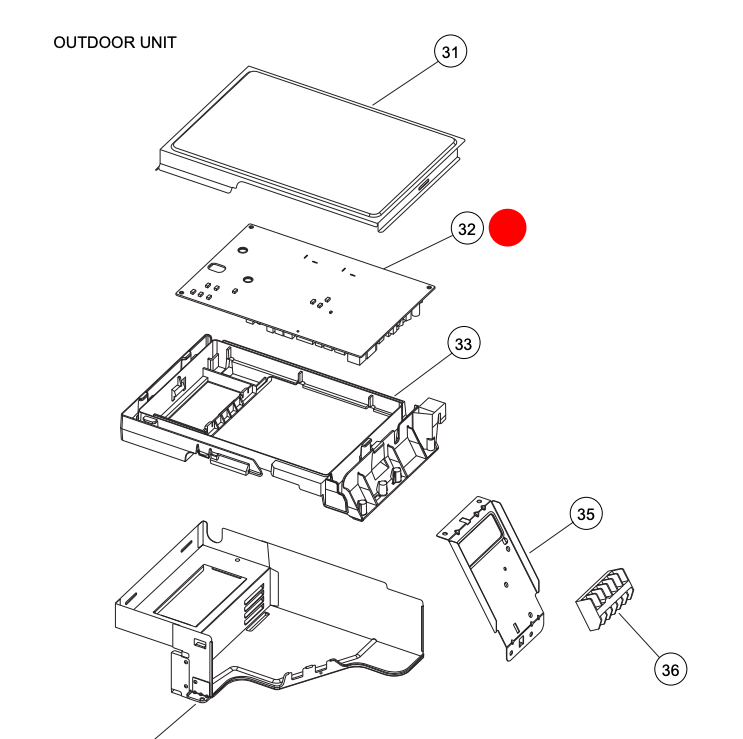 OUTDOOR UNIT

31

32

33

35

36