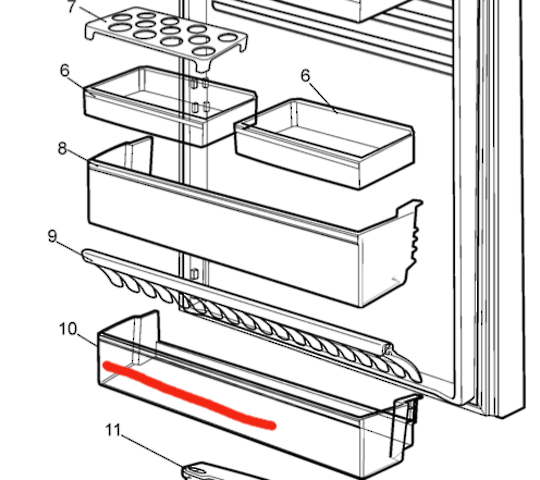 7
6
6
8
9
10
11