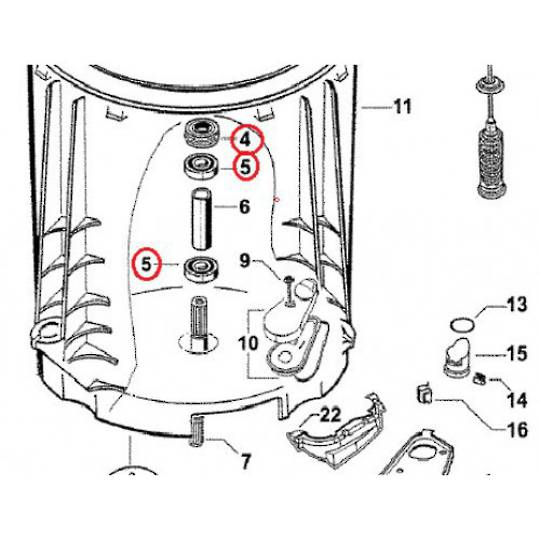 11
4
5
6
5
9
10
13
15
14
16
22
7