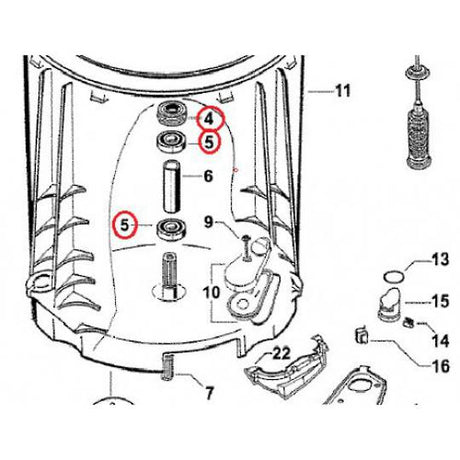 11
4
5
6
5
9
10
13
15
14
16
22
7