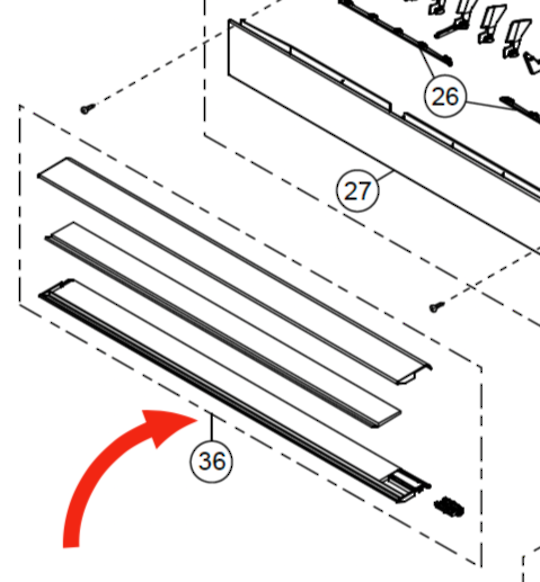 26
27
36