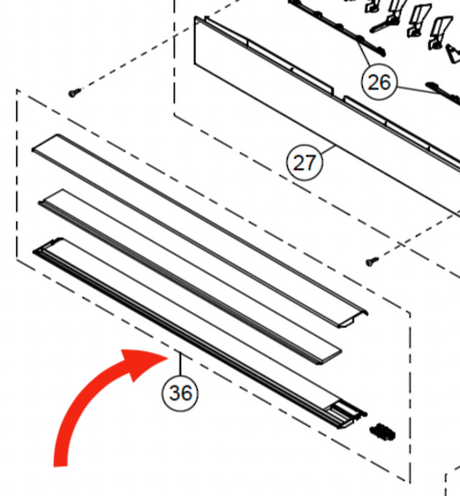 26

27

36