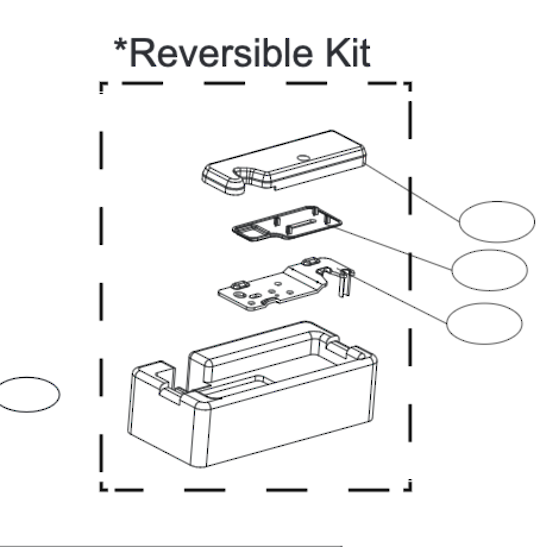 *Reversible Kit