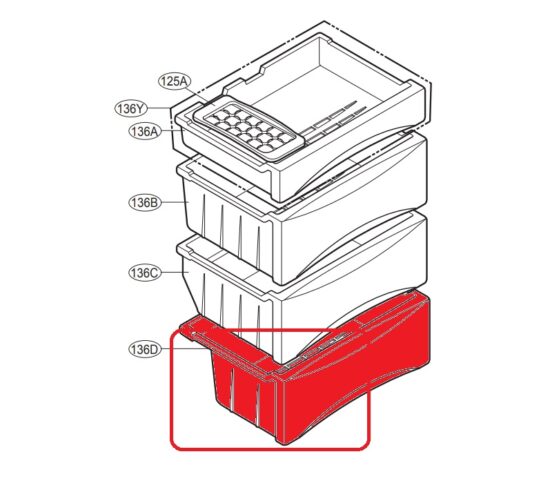 125A
136Y
136A
136B
136C
136D