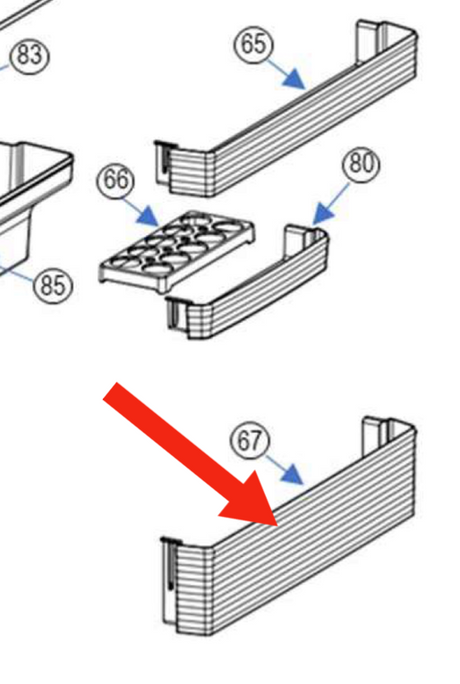 83
65
66
80
85
67