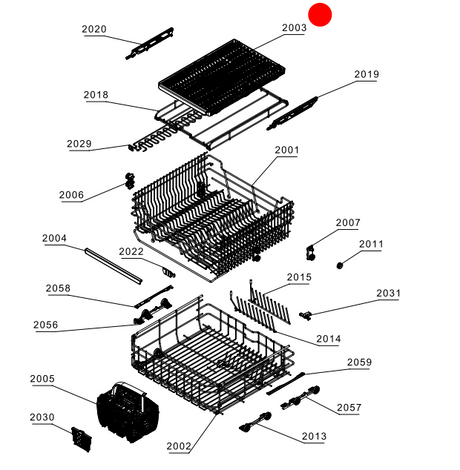 2020
2003
2019
2018
2029
2001
2006
2007
2011
2004
2022
2015
2058
2031
2056
2014
2059
2005
2057
2030
2013
2002