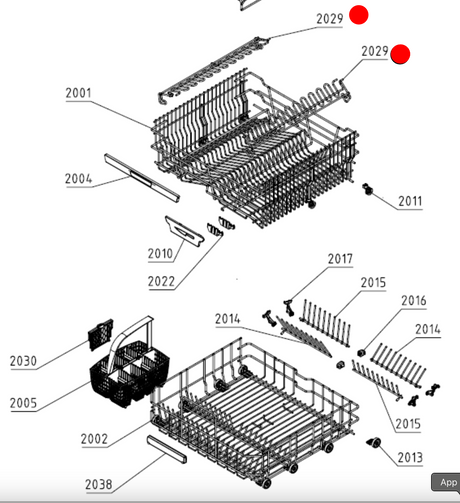 2029
2029
2001
2004
2011
2010
2022
2017
2015
2016
2014
2014
2030
2005
2015
2002
2013
2038
App