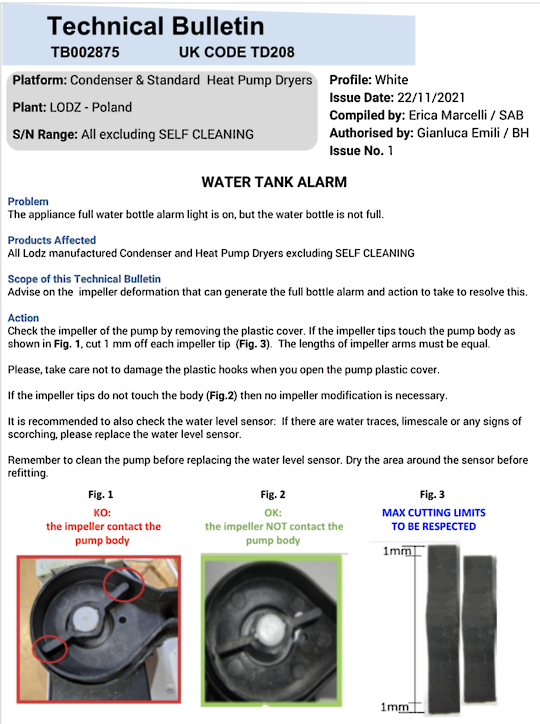 Technical Bulletin
TB002875 UK CODE TD208

Platform: Condenser & Standard Heat Pump Dryers
Plant: LODZ - Poland
S/N Range: All excluding SELF CLEANING

Profile: White
Issue Date: 22/11/2021
Compiled by: Erica Marcelli / SAB
Authorised by: Gianluca Emili / BH
Issue No. 1

WATER TANK ALARM

Problem
The appliance full water bottle alarm light is on, but the water bottle is not full.

Products Affected
All Lodz manufactured Condenser and Heat Pump Dryers excluding SELF CLEANING

Scope of this Technical Bulletin
Advise on the impeller deformation that can generate the full bottle alarm and action to take to resolve this.

Action
Check the impeller of the pump by removing the plastic cover. If the impeller tips touch the pump body as shown in Fig. 1, cut 1 mm off each impeller tip (Fig. 3). The lengths of impeller arms must be equal.

Please, take care not to damage the plastic hooks when you open the pump plastic cover.

If the impeller tips do not touch the body (Fig.2) then no impeller modification is necessary.

It is recommended to also check the water level sensor: If there are water traces, limescale or any signs of scorching, please replace the water level sensor.

Remember to clean the pump before replacing the water level sensor. Dry the area around the sensor before refitting.

Fig. 1
KO:
the impeller contact the pump body

Fig. 2
OK:
the impeller NOT contact the pump body

Fig. 3
MAX CUTTING LIMITS TO BE RESPECTED
1mm
1mm