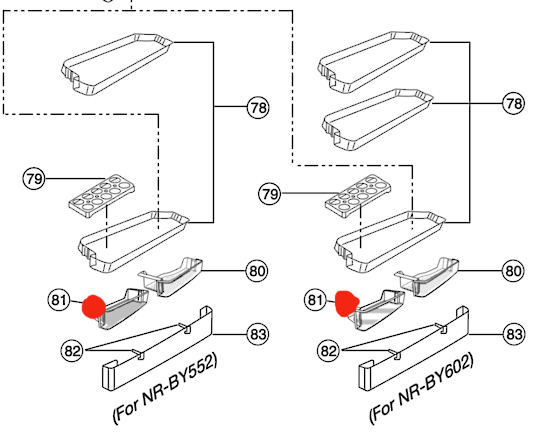 78
79
80
81
82
83
(For NR-BY552)
78
79
80
81
82
83
(For NR-BY602)