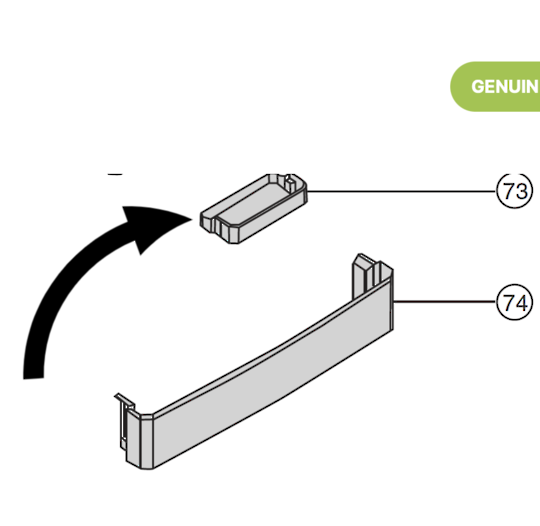 GENUIN

73

74