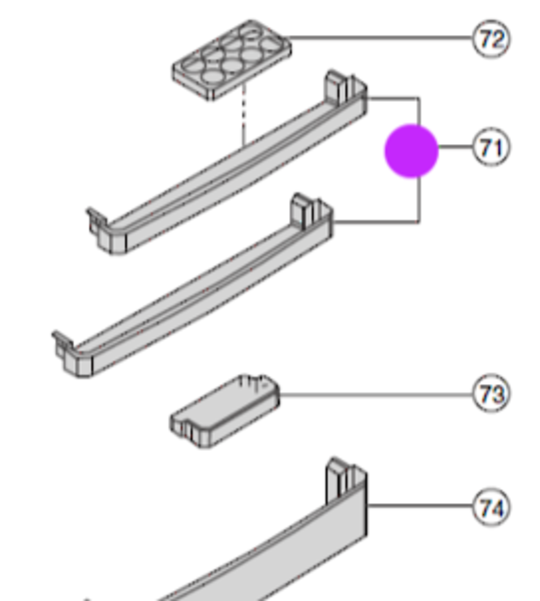 72

71

73

74