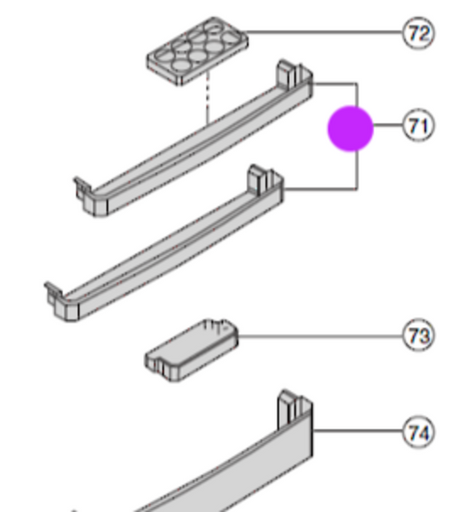 72
71
73
74