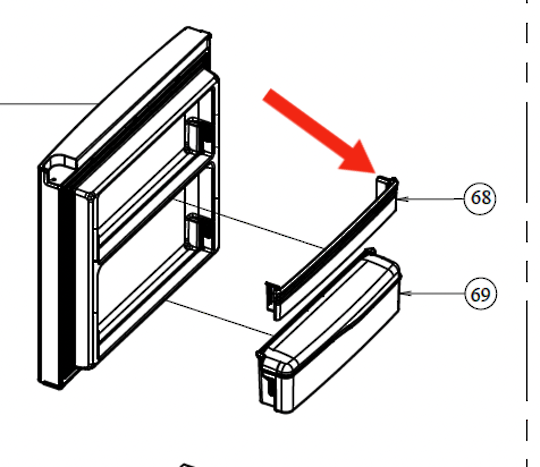 68
69