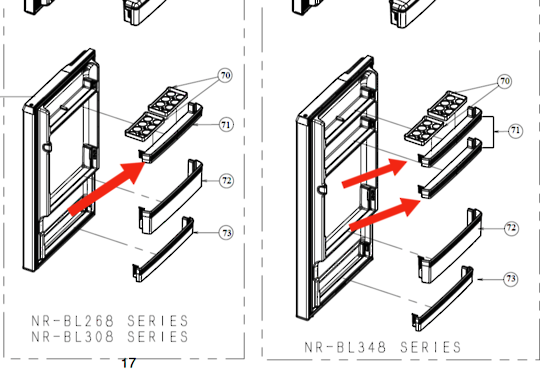 70
71
72
73
NR-BL268 SERIES
NR-BL308 SERIES
17
70
71
72
73
NR-BL348 SERIES